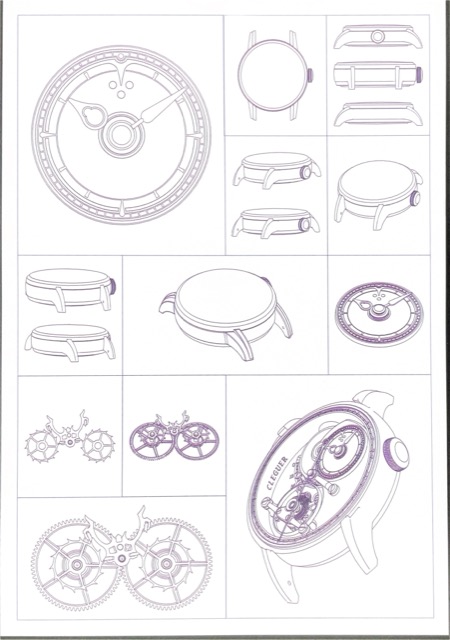 CLEGUER